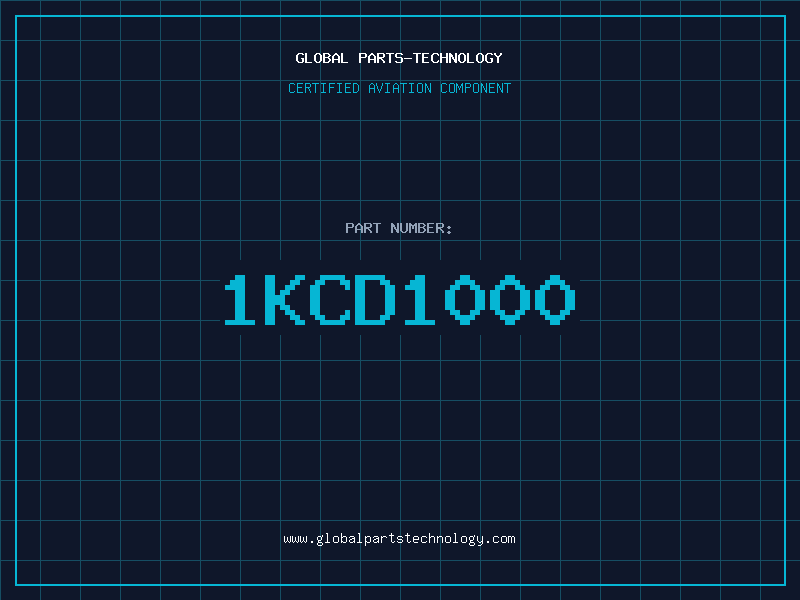 GLOBAL PARTS-TECHNOLOGY

CERTIFIED AVIATION COMPONENT

PART NUMBER:

1KCD1000

www.globalpartstechnology.com