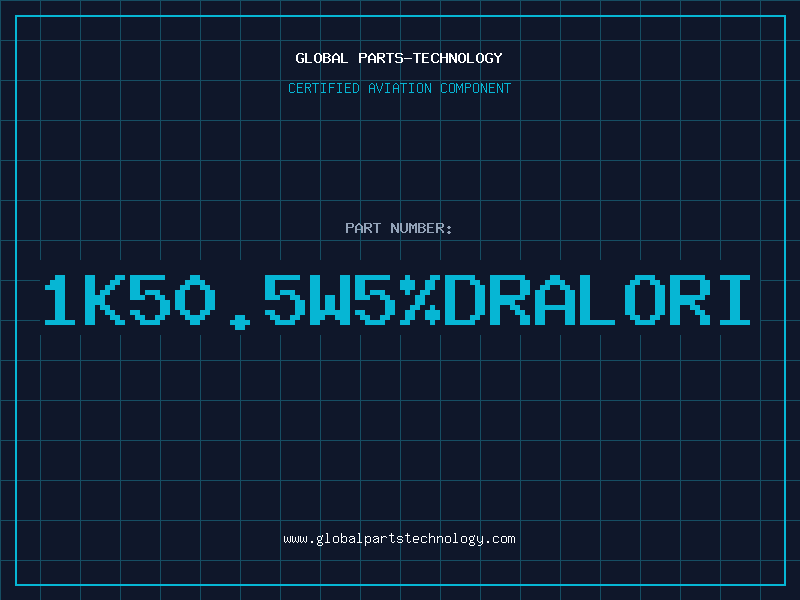 GLOBAL PARTS-TECHNOLOGY

CERTIFIED AVIATION COMPONENT

PART NUMBER:

1K50.5W5%DRALORI

www.globalpartstechnology.com