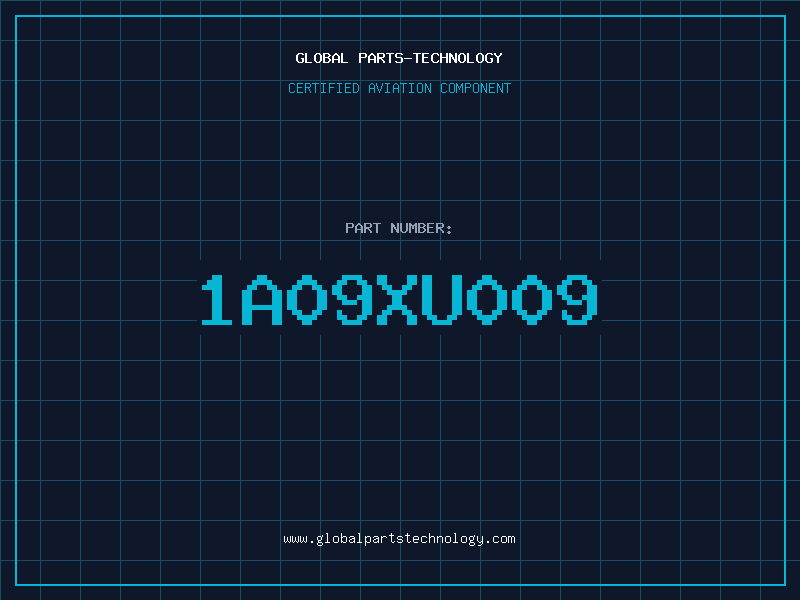 GLOBAL PARTS-TECHNOLOGY

CERTIFIED AVIATION COMPONENT

PART NUMBER:

1A09XU009

www.globalpartstechnology.com