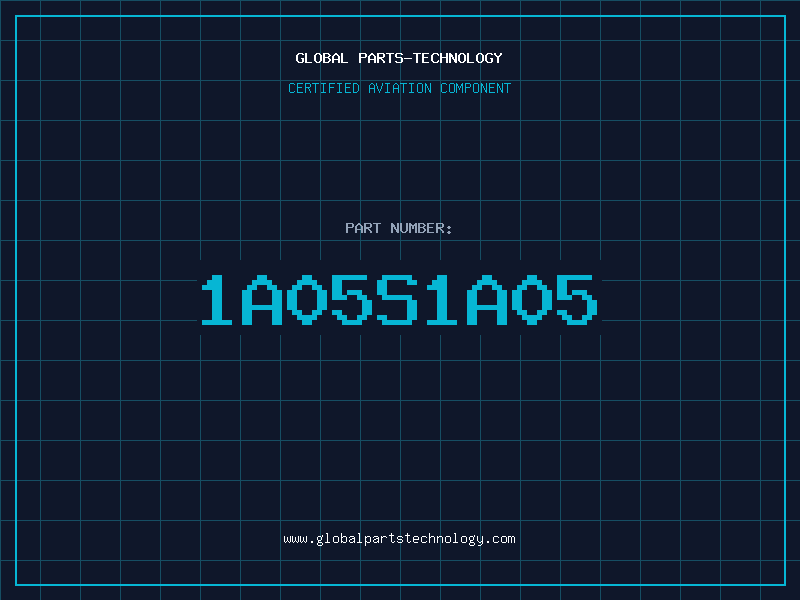 GLOBAL PARTS-TECHNOLOGY
CERTIFIED AVIATION COMPONENT

PART NUMBER:

1A05S1A05

www.globalpartstechnology.com