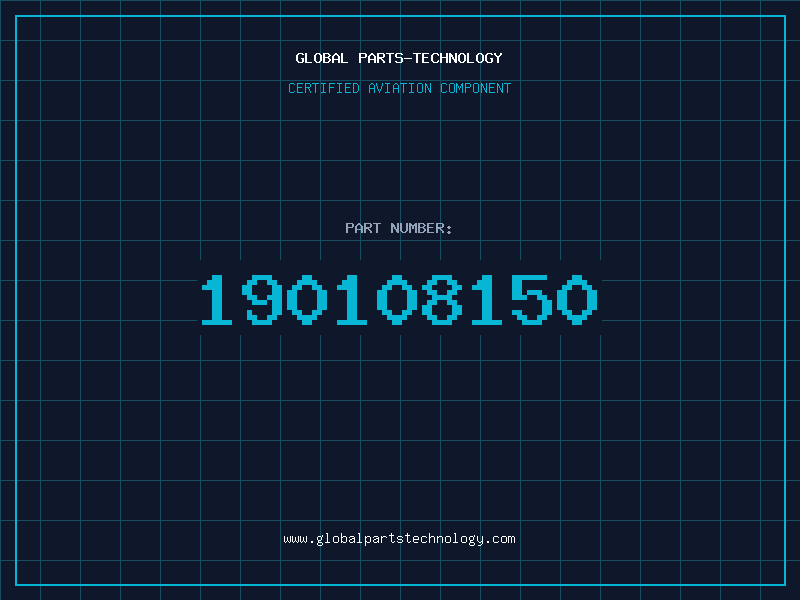 GLOBAL PARTS-TECHNOLOGY

CERTIFIED AVIATION COMPONENT

PART NUMBER:

190108150

www.globalpartstechnology.com