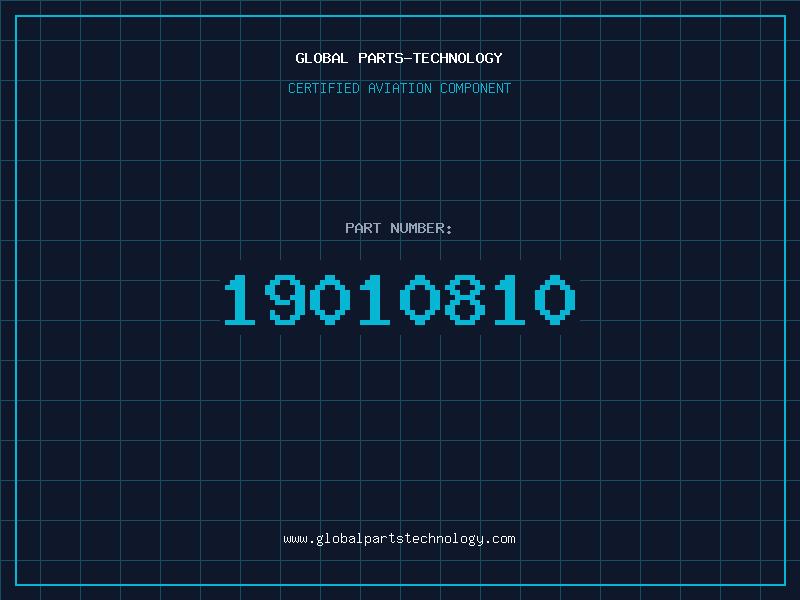 GLOBAL PARTS-TECHNOLOGY

CERTIFIED AVIATION COMPONENT

PART NUMBER:

19010810

www.globalpartstechnology.com