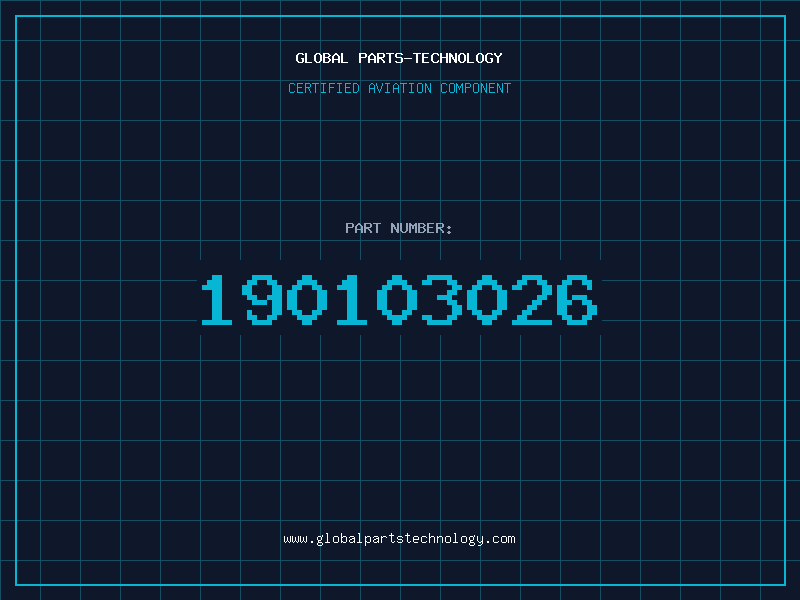 GLOBAL PARTS-TECHNOLOGY

CERTIFIED AVIATION COMPONENT

PART NUMBER:

190103026

www.globalpartstechnology.com