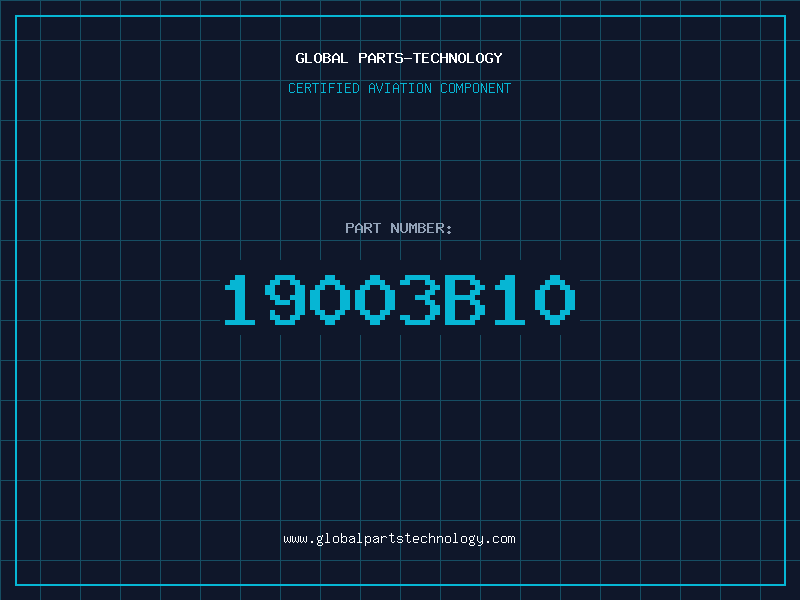 GLOBAL PARTS-TECHNOLOGY

CERTIFIED AVIATION COMPONENT

PART NUMBER:

19003B10

www.globalpartstechnology.com