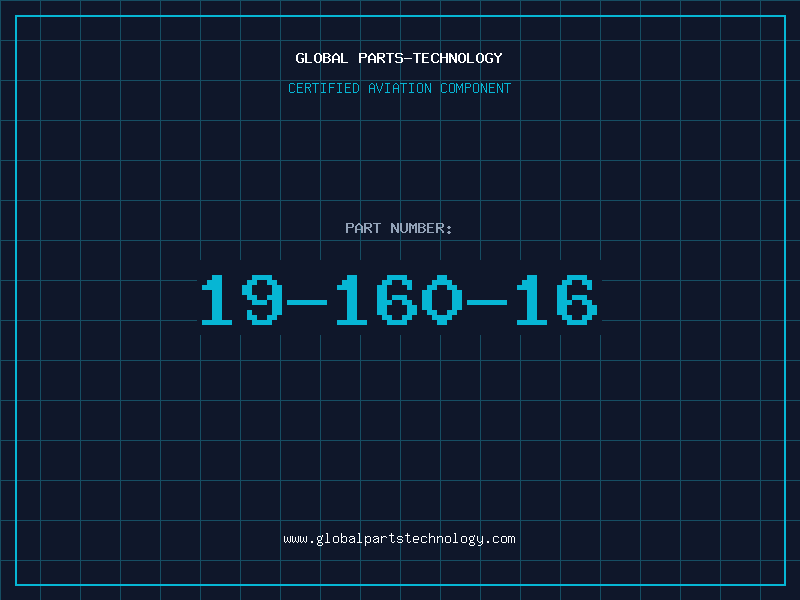 GLOBAL PARTS-TECHNOLOGY

CERTIFIED AVIATION COMPONENT

PART NUMBER:

19-160-16

www.globalpartstechnology.com