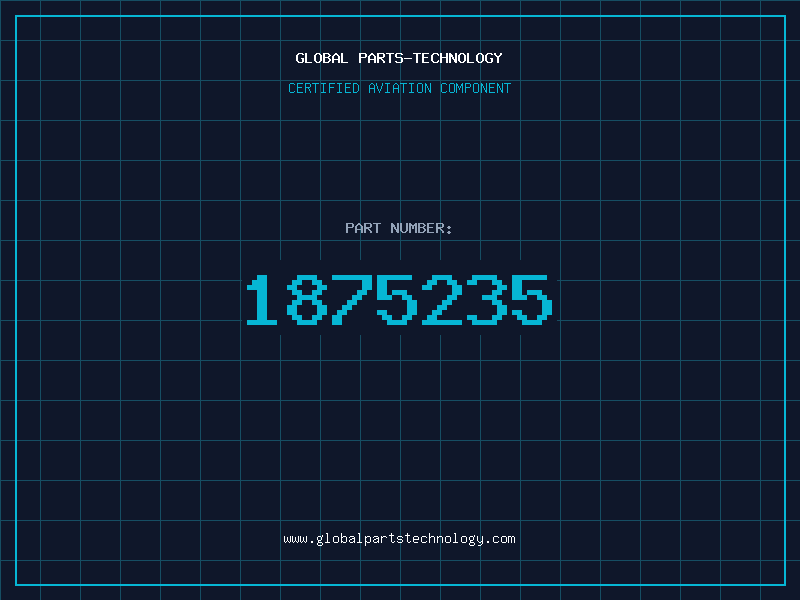 GLOBAL PARTS-TECHNOLOGY

CERTIFIED AVIATION COMPONENT

PART NUMBER:

1875235

www.globalpartstechnology.com