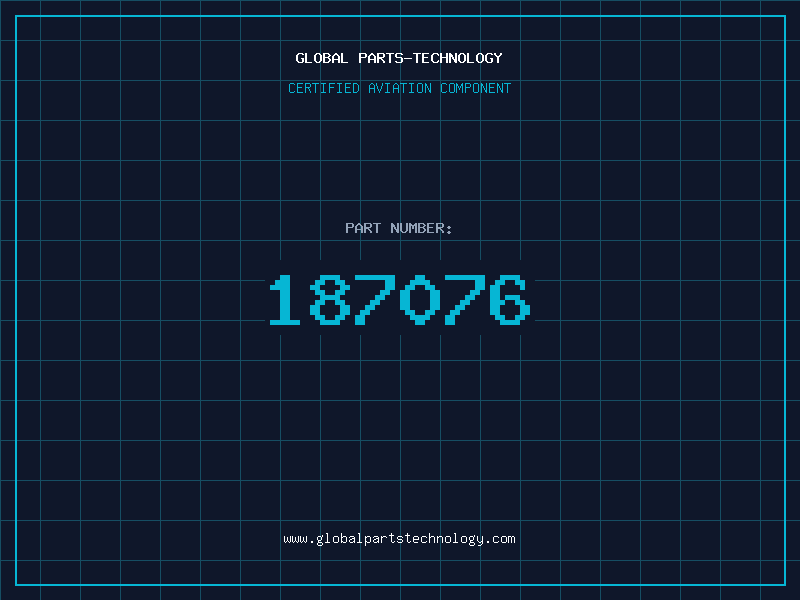 GLOBAL PARTS-TECHNOLOGY
CERTIFIED AVIATION COMPONENT

PART NUMBER:
187076

www.globalpartstechnology.com