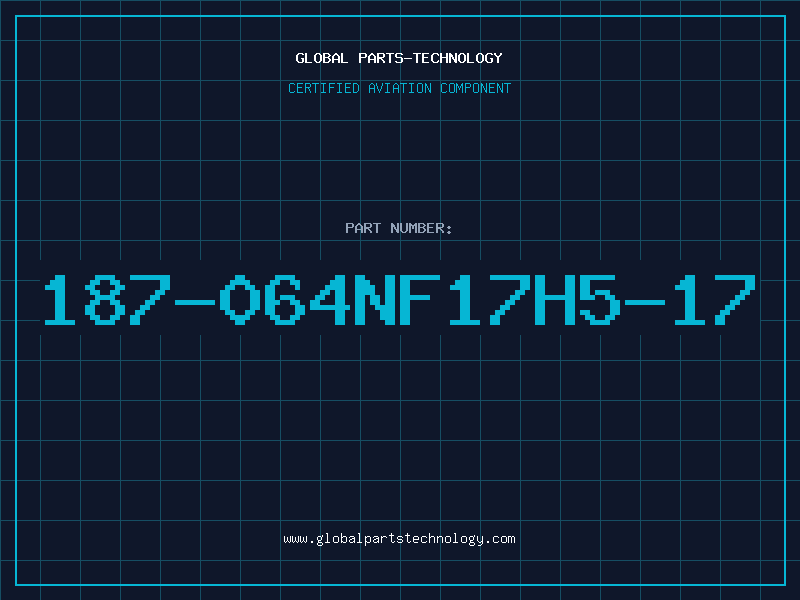 GLOBAL PARTS-TECHNOLOGY

CERTIFIED AVIATION COMPONENT

PART NUMBER:

187-064NF17H5-17

www.globalpartstechnology.com