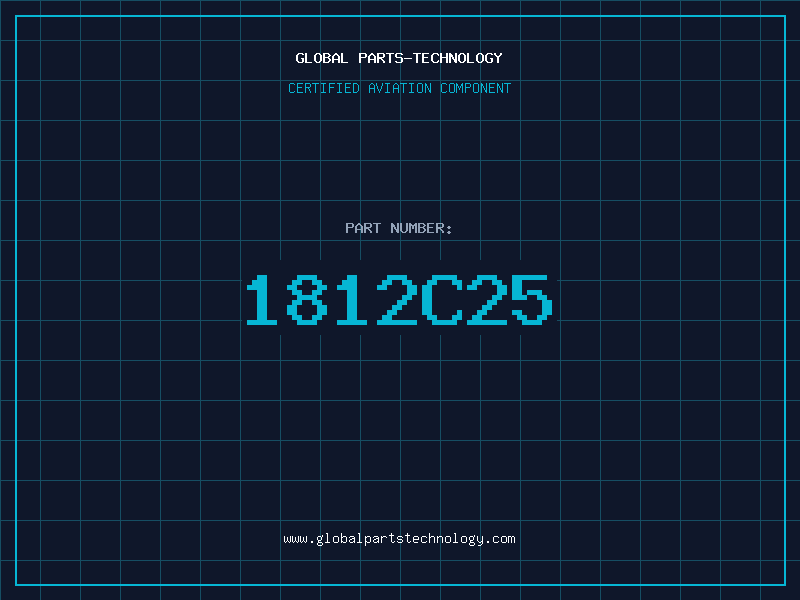 GLOBAL PARTS-TECHNOLOGY

CERTIFIED AVIATION COMPONENT

PART NUMBER:

1812C25

www.globalpartstechnology.com