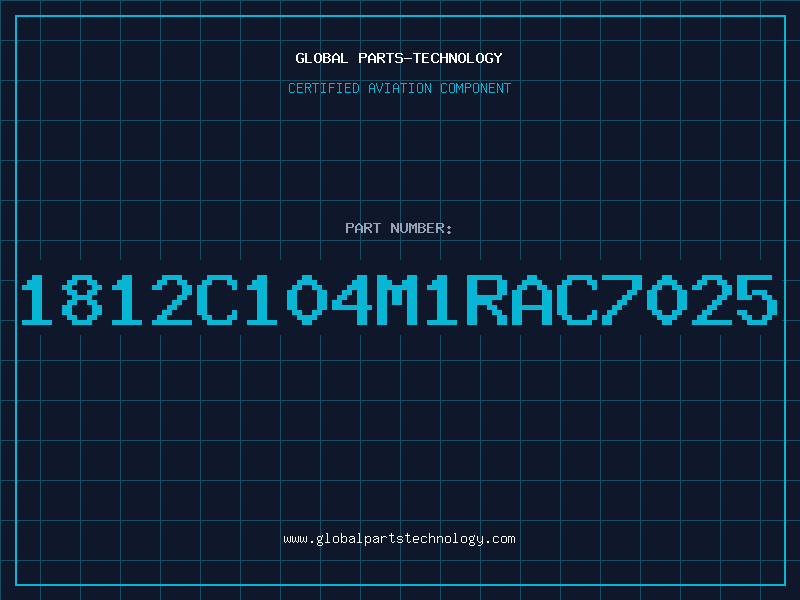 GLOBAL PARTS-TECHNOLOGY

CERTIFIED AVIATION COMPONENT

PART NUMBER:

1812C104M1RAC7025

www.globalpartstechnology.com