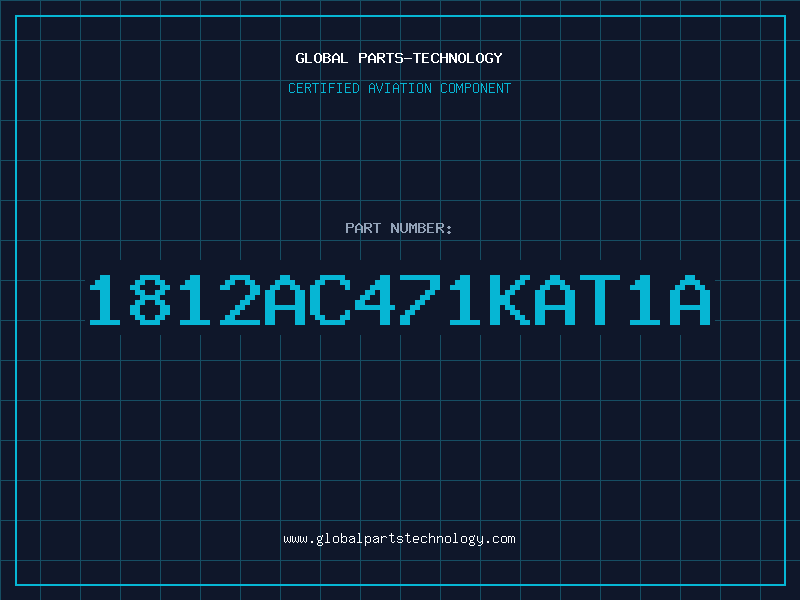 GLOBAL PARTS-TECHNOLOGY

CERTIFIED AVIATION COMPONENT

PART NUMBER:

1812AC471KAT1A

www.globalpartstechnology.com