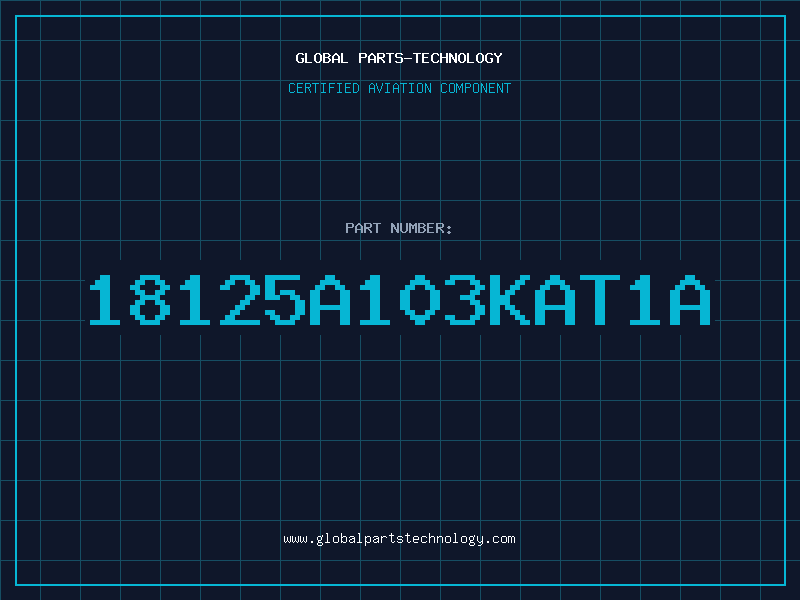 GLOBAL PARTS-TECHNOLOGY

CERTIFIED AVIATION COMPONENT

PART NUMBER:

18125A103KAT1A

www.globalpartstechnology.com