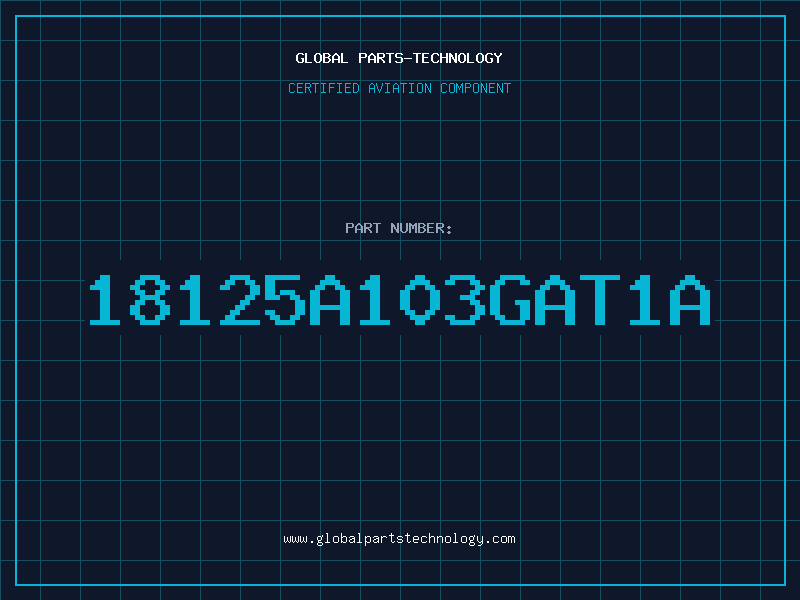 GLOBAL PARTS-TECHNOLOGY

CERTIFIED AVIATION COMPONENT

PART NUMBER:

18125A103GAT1A

www.globalpartstechnology.com