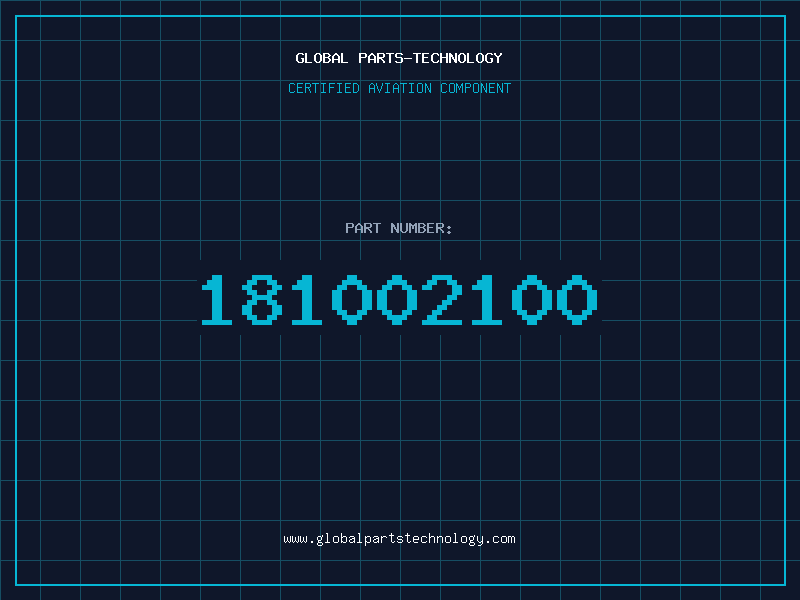 GLOBAL PARTS-TECHNOLOGY

CERTIFIED AVIATION COMPONENT

PART NUMBER:

181002100

www.globalpartstechnology.com