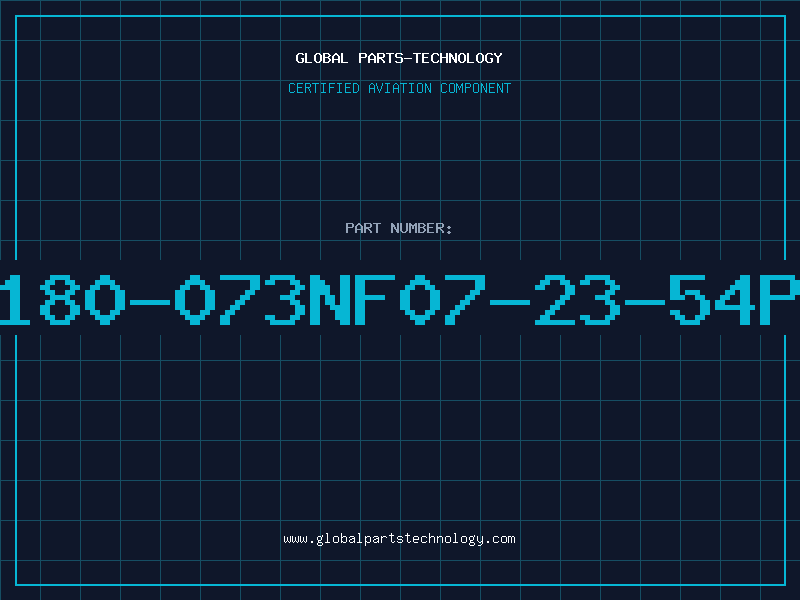 GLOBAL PARTS-TECHNOLOGY

CERTIFIED AVIATION COMPONENT

PART NUMBER:

180-073NF07-23-54P

www.globalpartstechnology.com