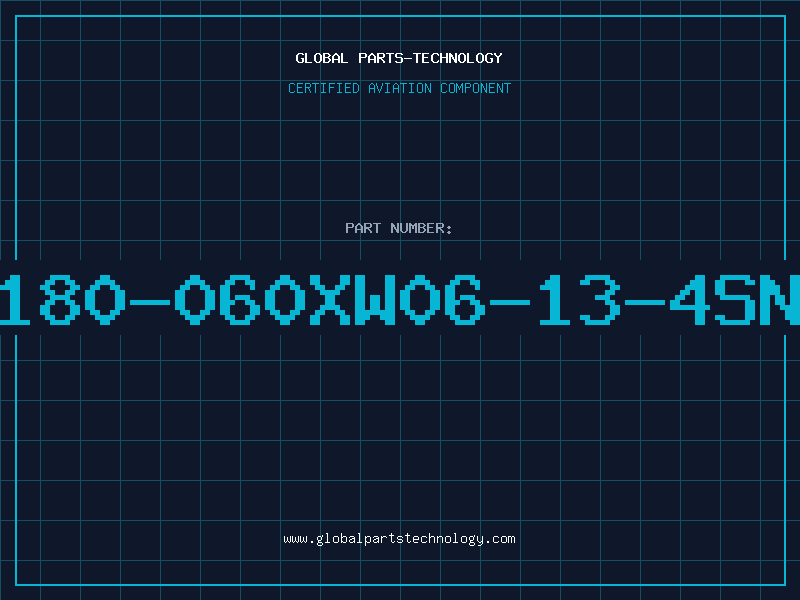 GLOBAL PARTS-TECHNOLOGY

CERTIFIED AVIATION COMPONENT

PART NUMBER:

180-060XW06-13-4SN

www.globalpartstechnology.com