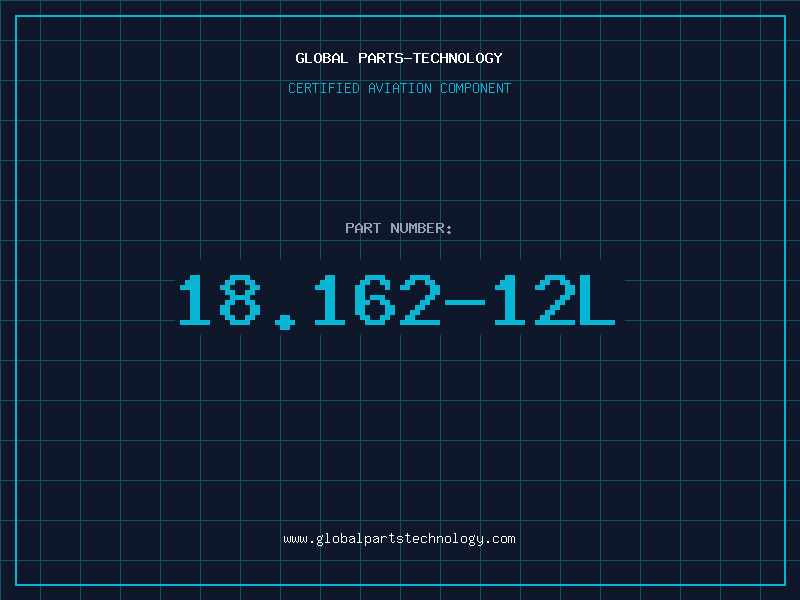 GLOBAL PARTS-TECHNOLOGY

CERTIFIED AVIATION COMPONENT

PART NUMBER:

18.162-12L

www.globalpartstechnology.com