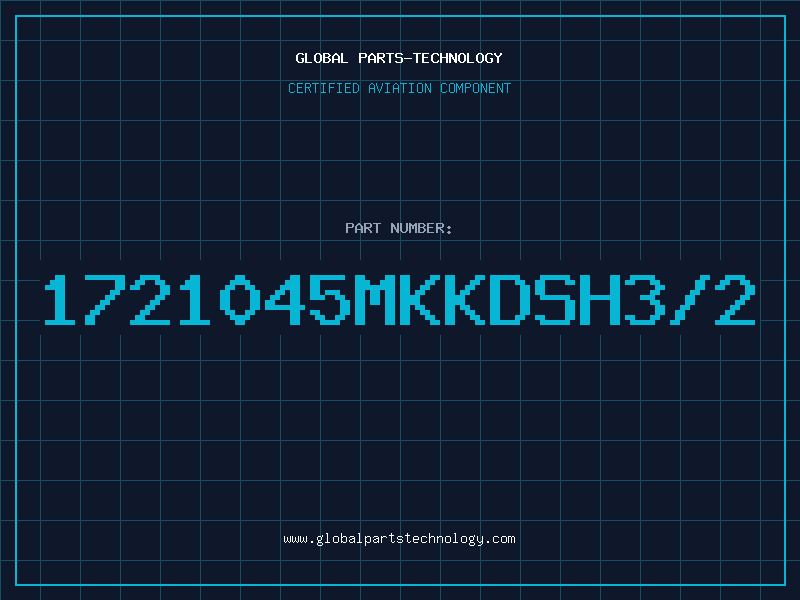 GLOBAL PARTS-TECHNOLOGY

CERTIFIED AVIATION COMPONENT

PART NUMBER:

1721045MKKDSH3/2

www.globalpartstechnology.com