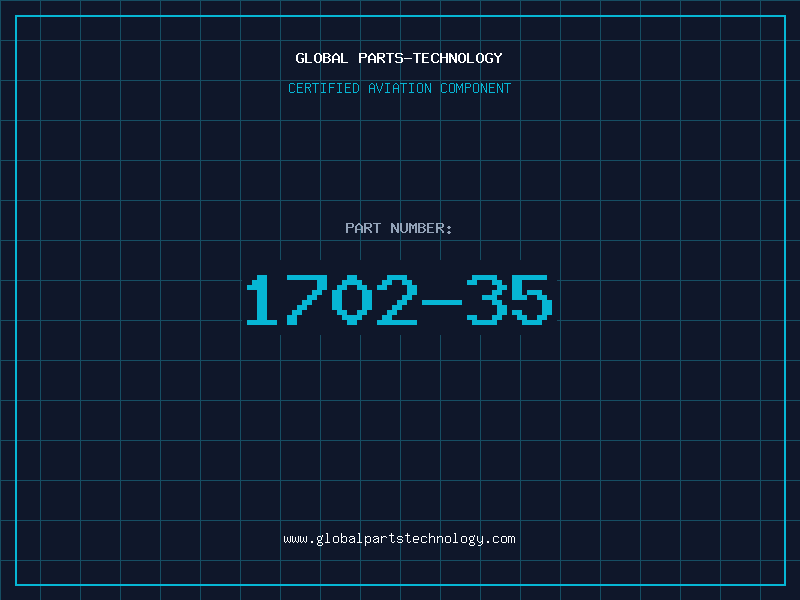 GLOBAL PARTS-TECHNOLOGY

CERTIFIED AVIATION COMPONENT

PART NUMBER:

1702-35

www.globalpartstechnology.com