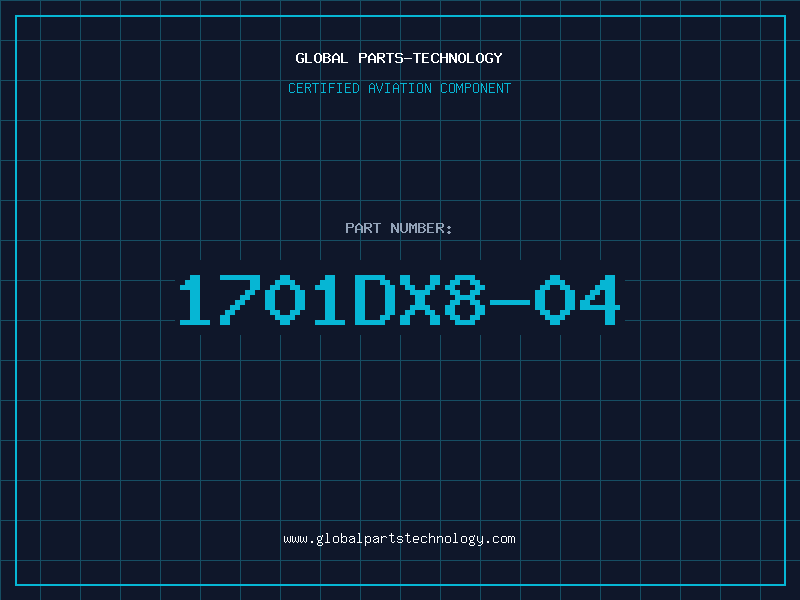 GLOBAL PARTS-TECHNOLOGY

CERTIFIED AVIATION COMPONENT

PART NUMBER:

1701DX8-04

www.globalpartstechnology.com