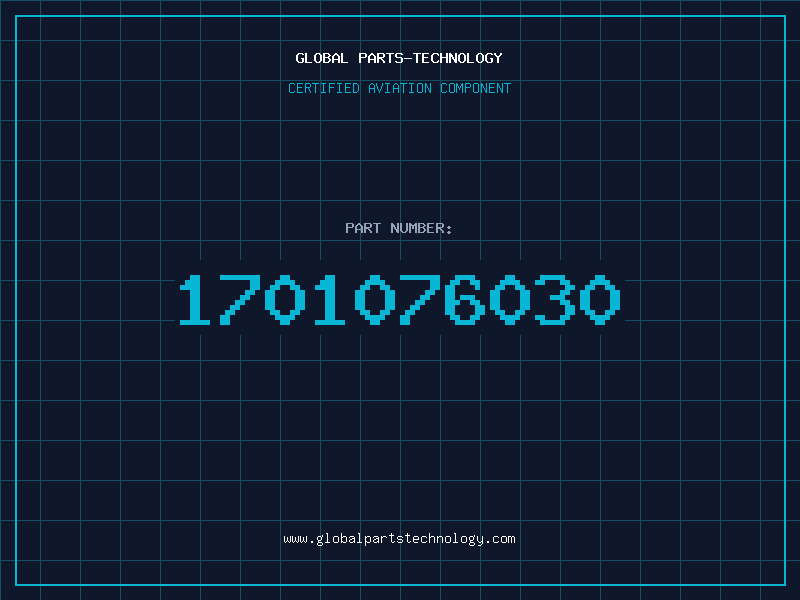 GLOBAL PARTS-TECHNOLOGY

CERTIFIED AVIATION COMPONENT

PART NUMBER:

1701076030

www.globalpartstechnology.com