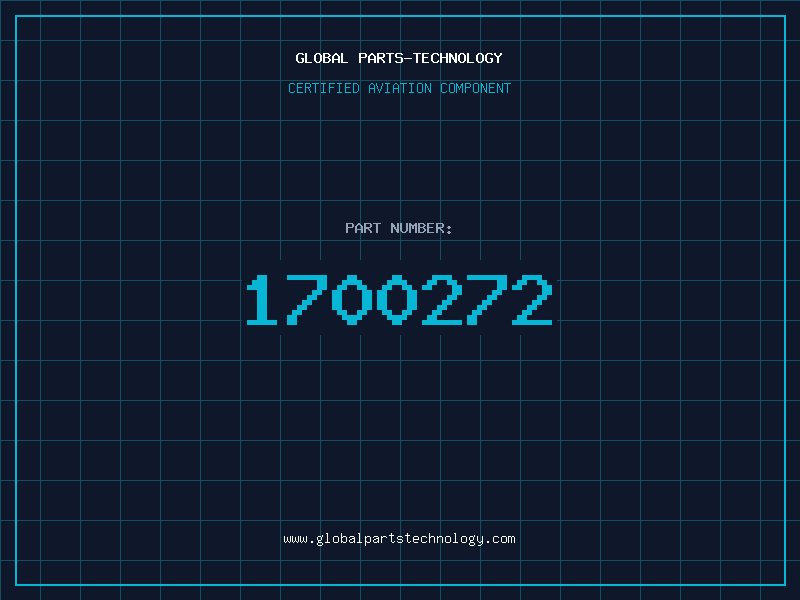 GLOBAL PARTS-TECHNOLOGY

CERTIFIED AVIATION COMPONENT

PART NUMBER:

1700272

www.globalpartstechnology.com