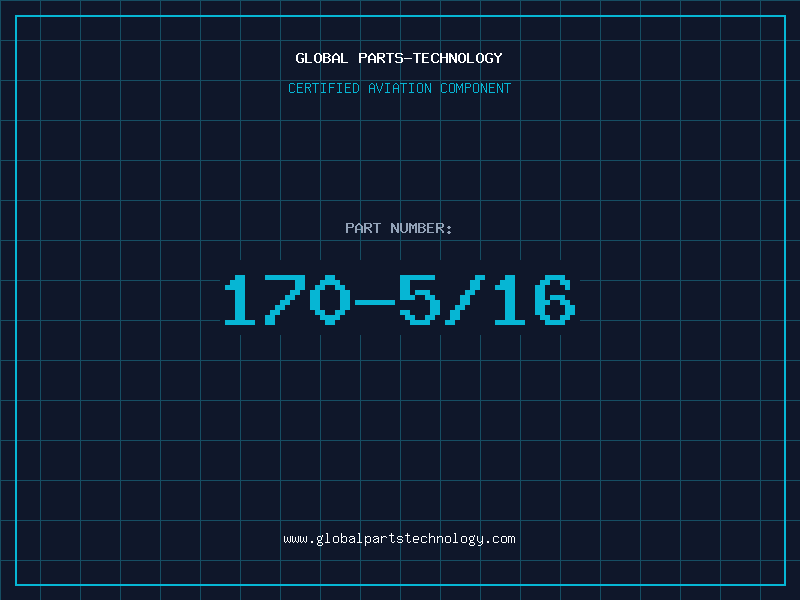 GLOBAL PARTS-TECHNOLOGY

CERTIFIED AVIATION COMPONENT

PART NUMBER:

170-5/16

www.globalpartstechnology.com