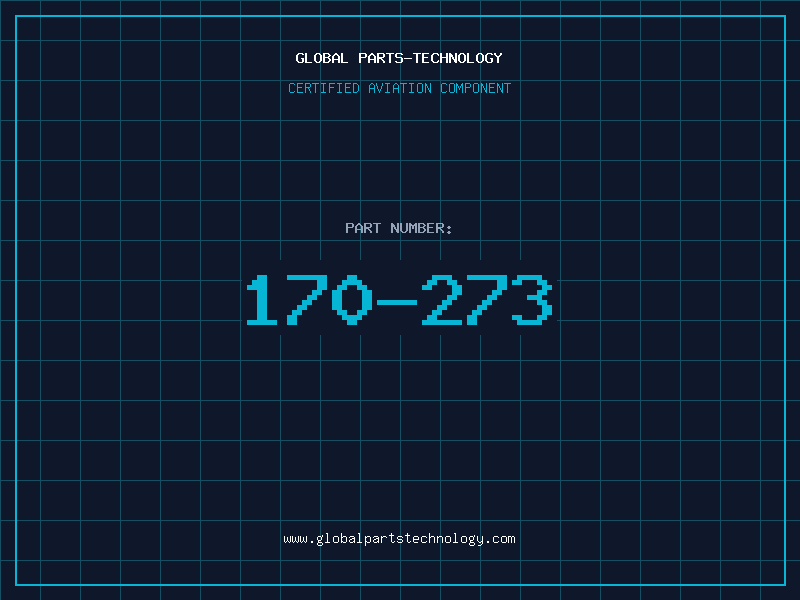 GLOBAL PARTS-TECHNOLOGY

CERTIFIED AVIATION COMPONENT

PART NUMBER:

170-273

www.globalpartstechnology.com