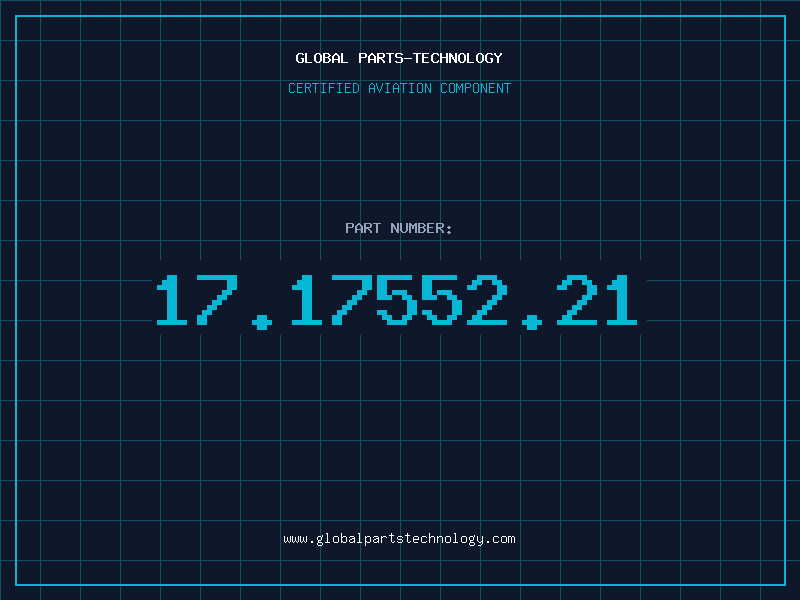 GLOBAL PARTS-TECHNOLOGY

CERTIFIED AVIATION COMPONENT

PART NUMBER:

17.17552.21

www.globalpartstechnology.com