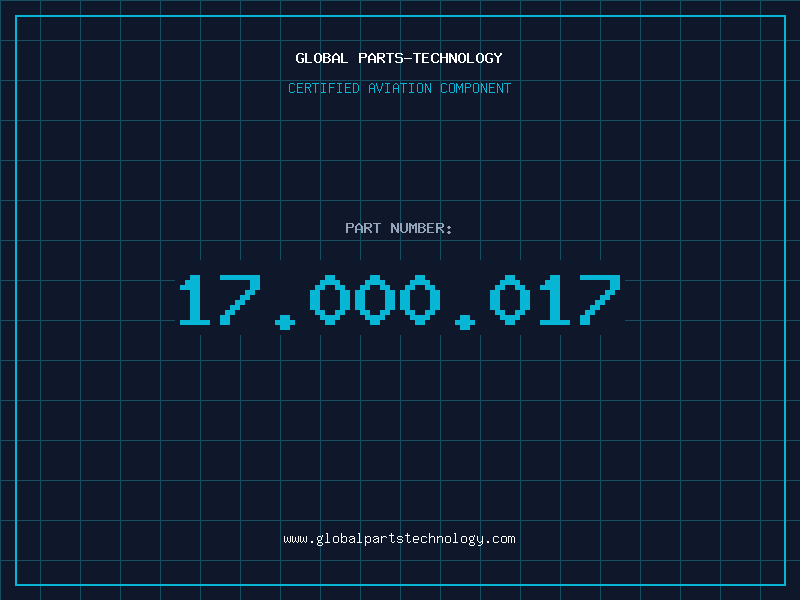 GLOBAL PARTS-TECHNOLOGY

CERTIFIED AVIATION COMPONENT

PART NUMBER:

17.000.017

www.globalpartstechnology.com