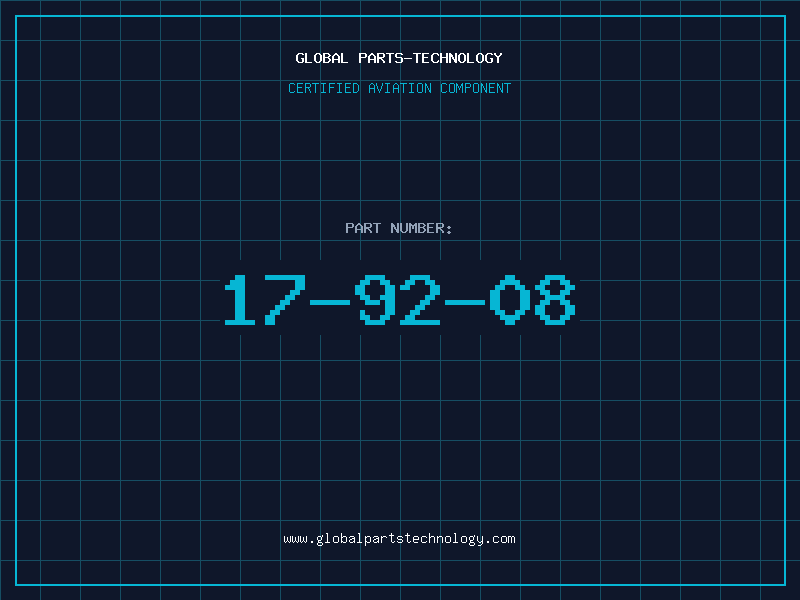 GLOBAL PARTS-TECHNOLOGY

CERTIFIED AVIATION COMPONENT

PART NUMBER:

17-92-08

www.globalpartstechnology.com