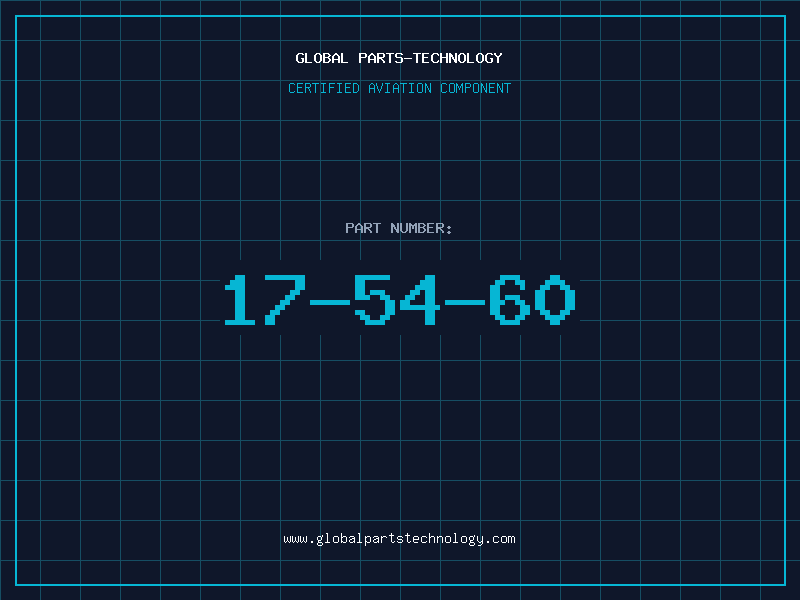 GLOBAL PARTS-TECHNOLOGY

CERTIFIED AVIATION COMPONENT

PART NUMBER:

17-54-60

www.globalpartstechnology.com