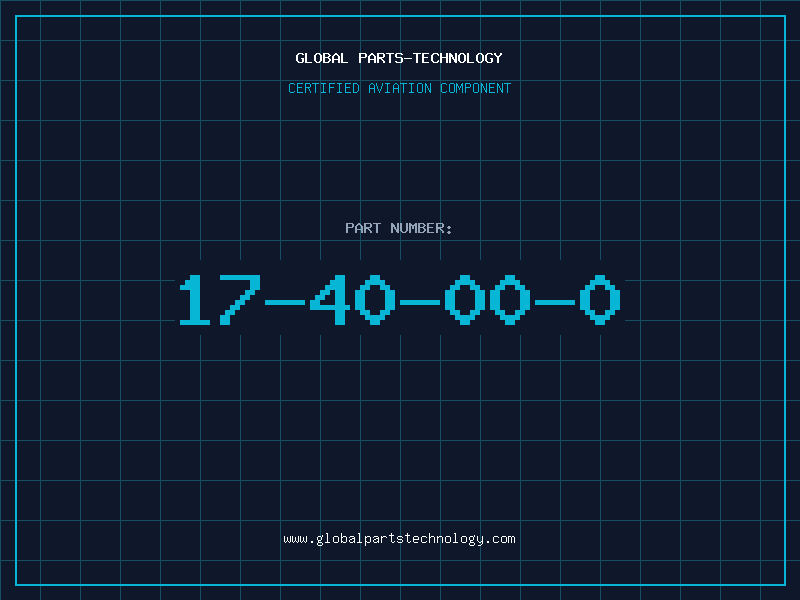 GLOBAL PARTS-TECHNOLOGY

CERTIFIED AVIATION COMPONENT

PART NUMBER:

17-40-00-0

www.globalpartstechnology.com