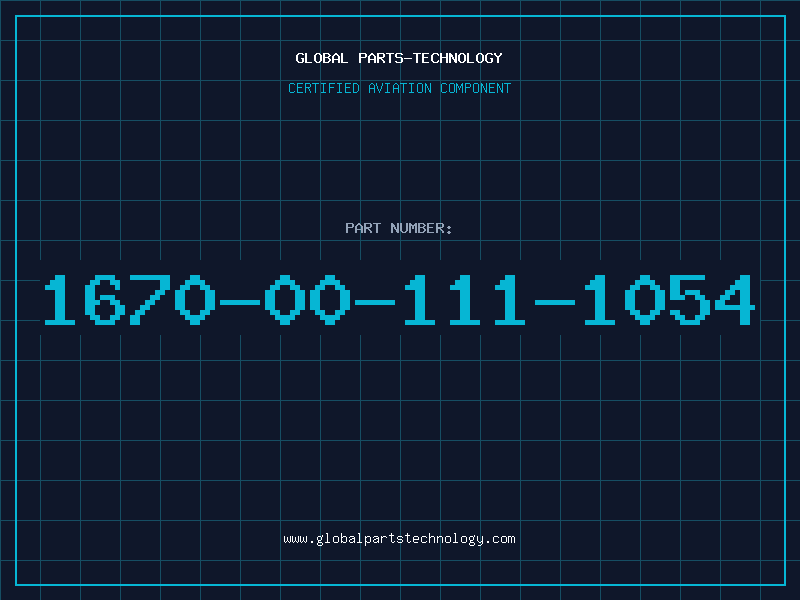 GLOBAL PARTS-TECHNOLOGY

CERTIFIED AVIATION COMPONENT

PART NUMBER:

1670-00-111-1054

www.globalpartstechnology.com