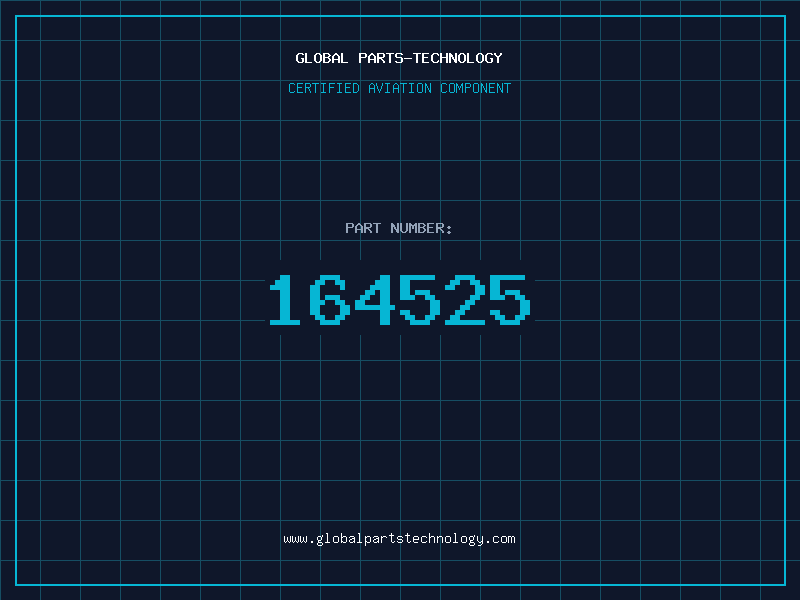 GLOBAL PARTS-TECHNOLOGY

CERTIFIED AVIATION COMPONENT

PART NUMBER:

164525

www.globalpartstechnology.com