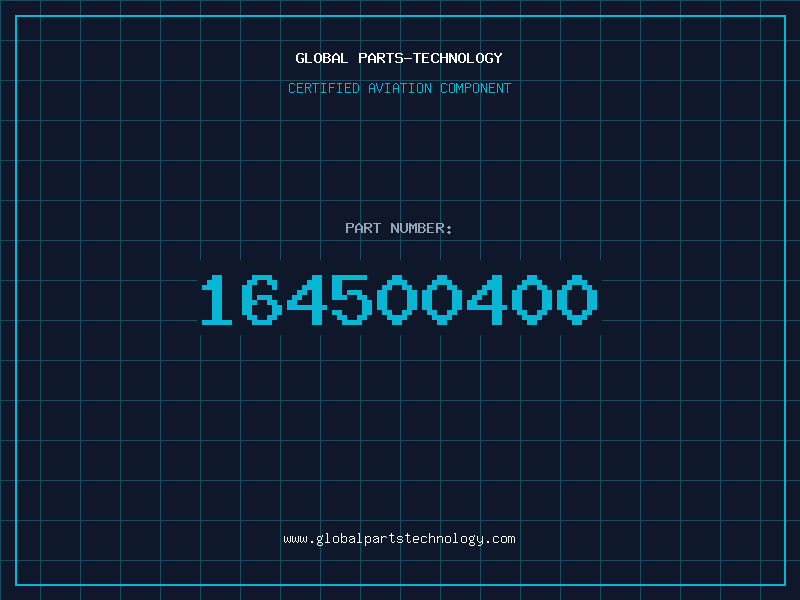 GLOBAL PARTS-TECHNOLOGY

CERTIFIED AVIATION COMPONENT

PART NUMBER:

164500400

www.globalpartstechnology.com