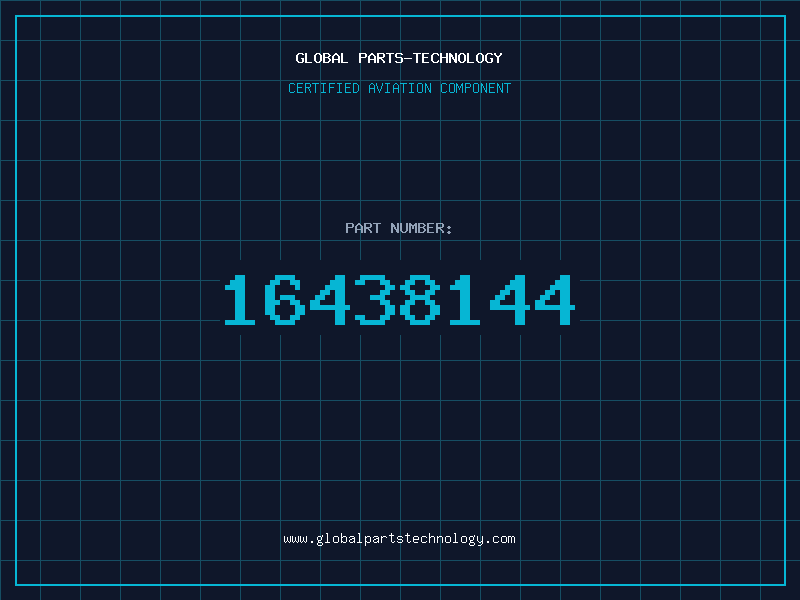 GLOBAL PARTS-TECHNOLOGY

CERTIFIED AVIATION COMPONENT

PART NUMBER:

16438144

www.globalpartstechnology.com