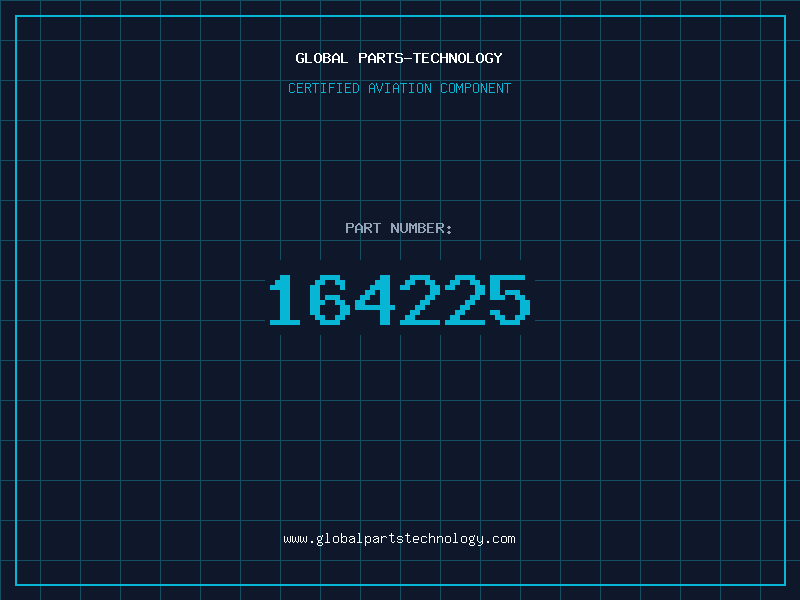 GLOBAL PARTS-TECHNOLOGY

CERTIFIED AVIATION COMPONENT

PART NUMBER:

164225

www.globalpartstechnology.com