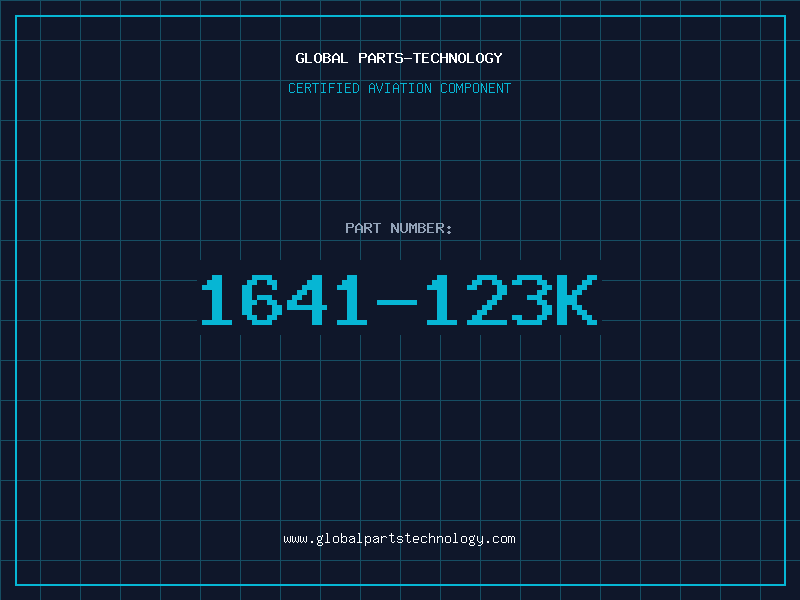 GLOBAL PARTS-TECHNOLOGY

CERTIFIED AVIATION COMPONENT

PART NUMBER:

1641-123K

www.globalpartstechnology.com