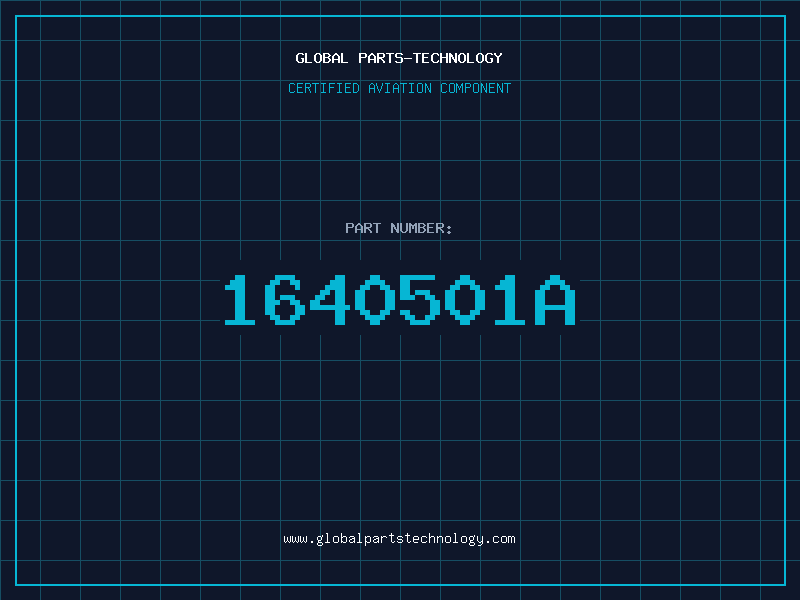 GLOBAL PARTS-TECHNOLOGY

CERTIFIED AVIATION COMPONENT

PART NUMBER:

1640501A

www.globalpartstechnology.com