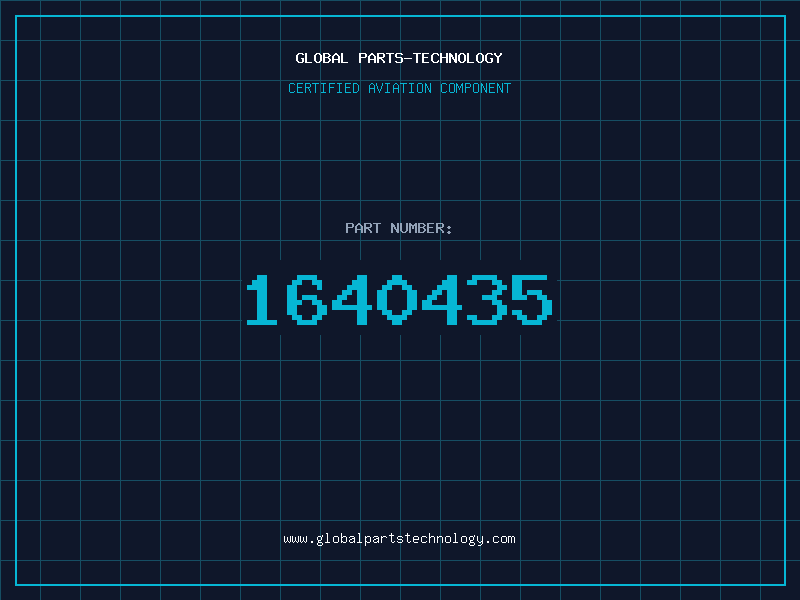 GLOBAL PARTS-TECHNOLOGY

CERTIFIED AVIATION COMPONENT

PART NUMBER:

1640435

www.globalpartstechnology.com