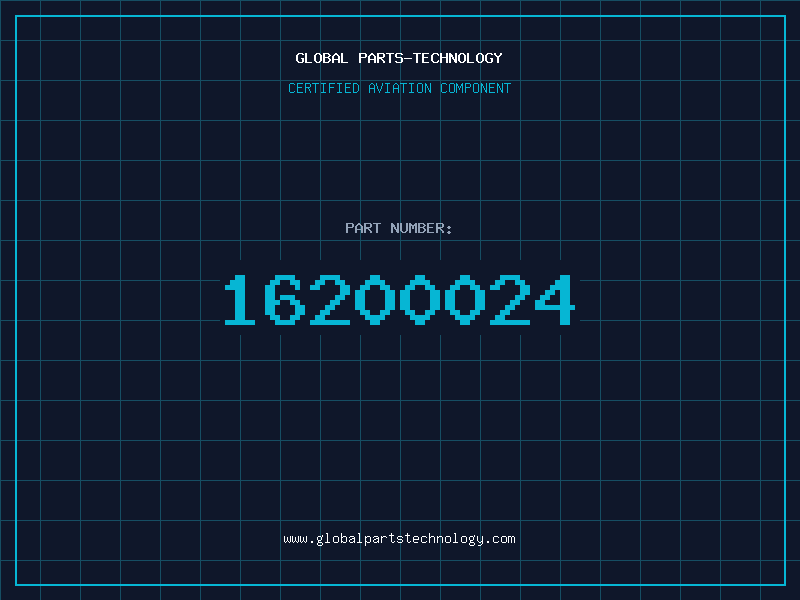 GLOBAL PARTS-TECHNOLOGY

CERTIFIED AVIATION COMPONENT

PART NUMBER:

16200024

www.globalpartstechnology.com