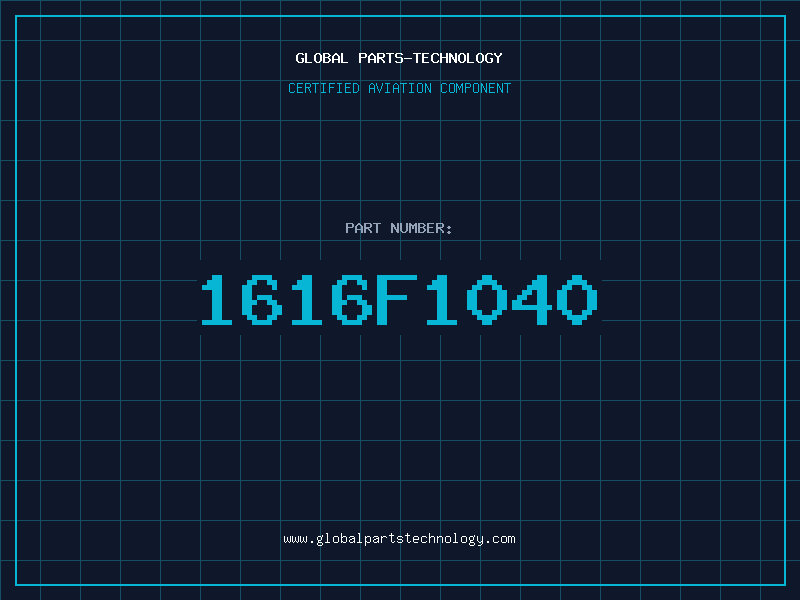 GLOBAL PARTS-TECHNOLOGY

CERTIFIED AVIATION COMPONENT

PART NUMBER:

1616F1040

www.globalpartstechnology.com