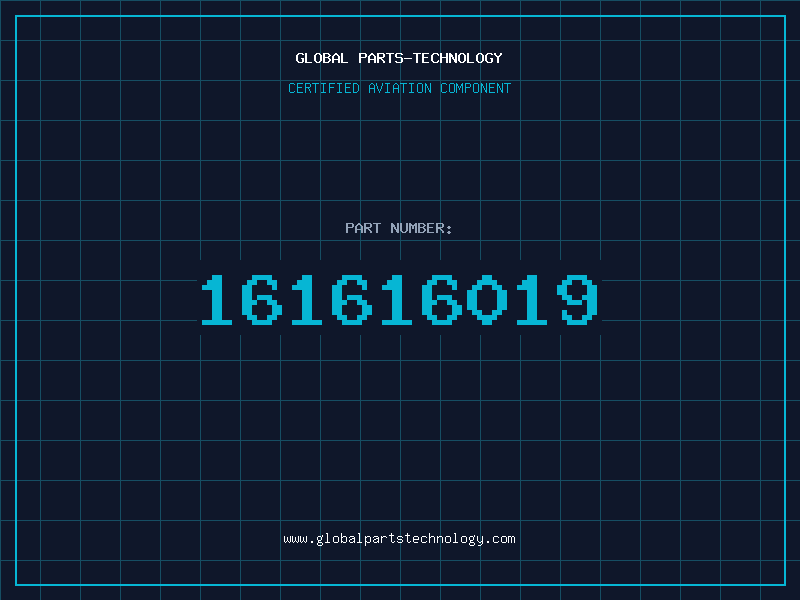 GLOBAL PARTS-TECHNOLOGY

CERTIFIED AVIATION COMPONENT

PART NUMBER:

161616019

www.globalpartstechnology.com