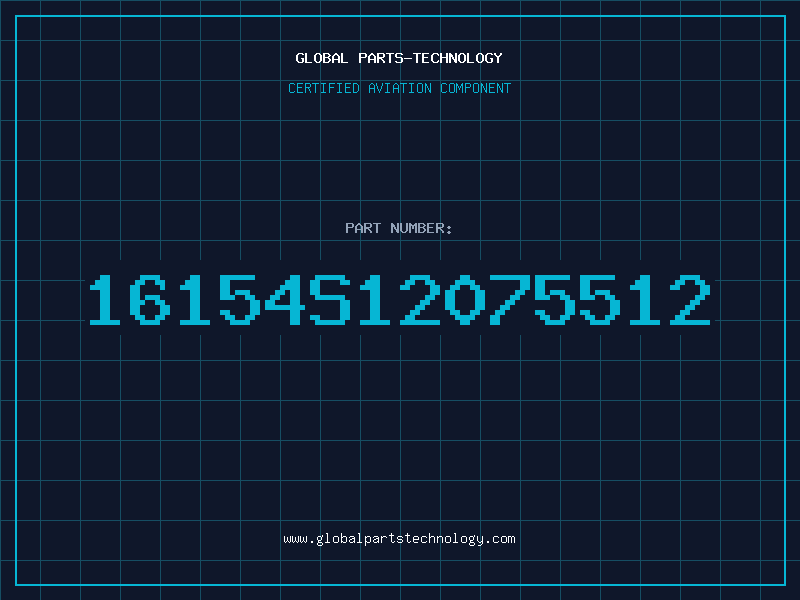 GLOBAL PARTS-TECHNOLOGY

CERTIFIED AVIATION COMPONENT

PART NUMBER:

16154S12075512

www.globalpartstechnology.com