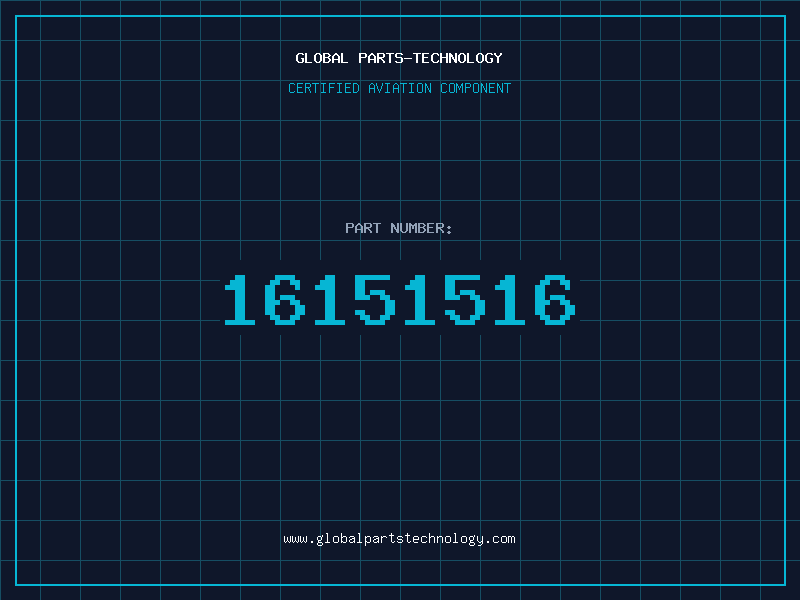 GLOBAL PARTS-TECHNOLOGY

CERTIFIED AVIATION COMPONENT

PART NUMBER:

16151516

www.globalpartstechnology.com