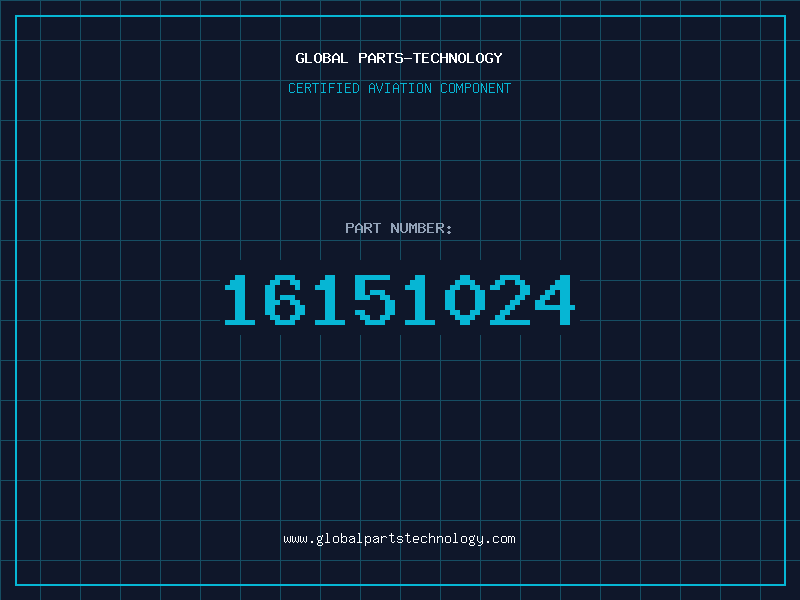 GLOBAL PARTS-TECHNOLOGY

CERTIFIED AVIATION COMPONENT

PART NUMBER:

16151024

www.globalpartstechnology.com