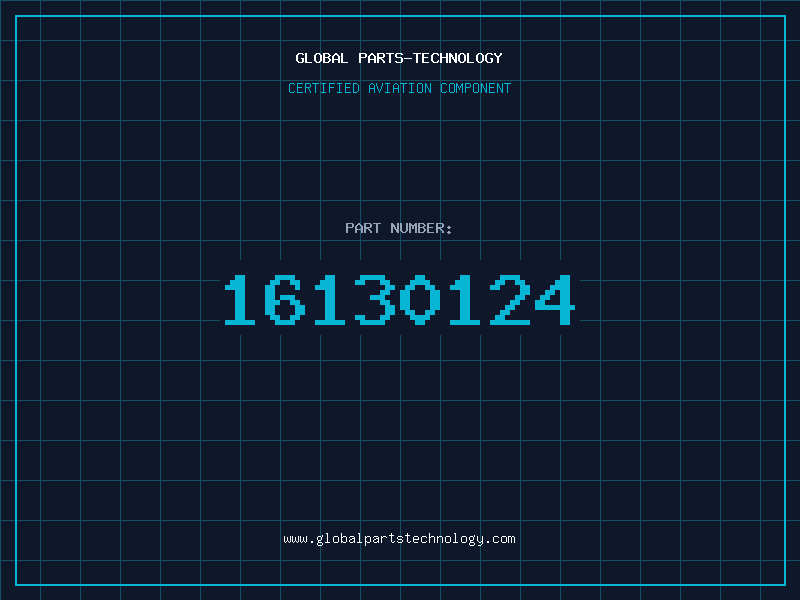 GLOBAL PARTS-TECHNOLOGY

CERTIFIED AVIATION COMPONENT

PART NUMBER:

16130124

www.globalpartstechnology.com