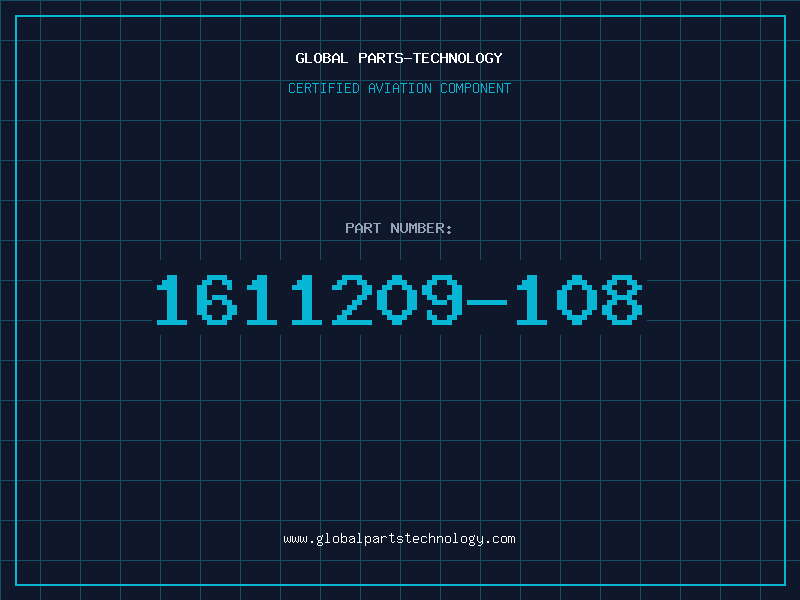 GLOBAL PARTS-TECHNOLOGY

CERTIFIED AVIATION COMPONENT

PART NUMBER:

1611209-108

www.globalpartstechnology.com