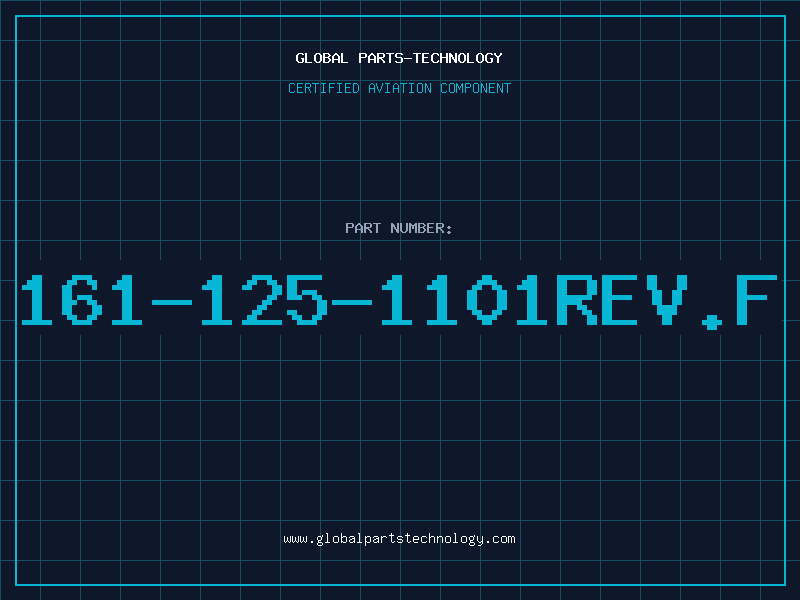 GLOBAL PARTS-TECHNOLOGY

CERTIFIED AVIATION COMPONENT

PART NUMBER:

161-125-1101REV.F

www.globalpartstechnology.com